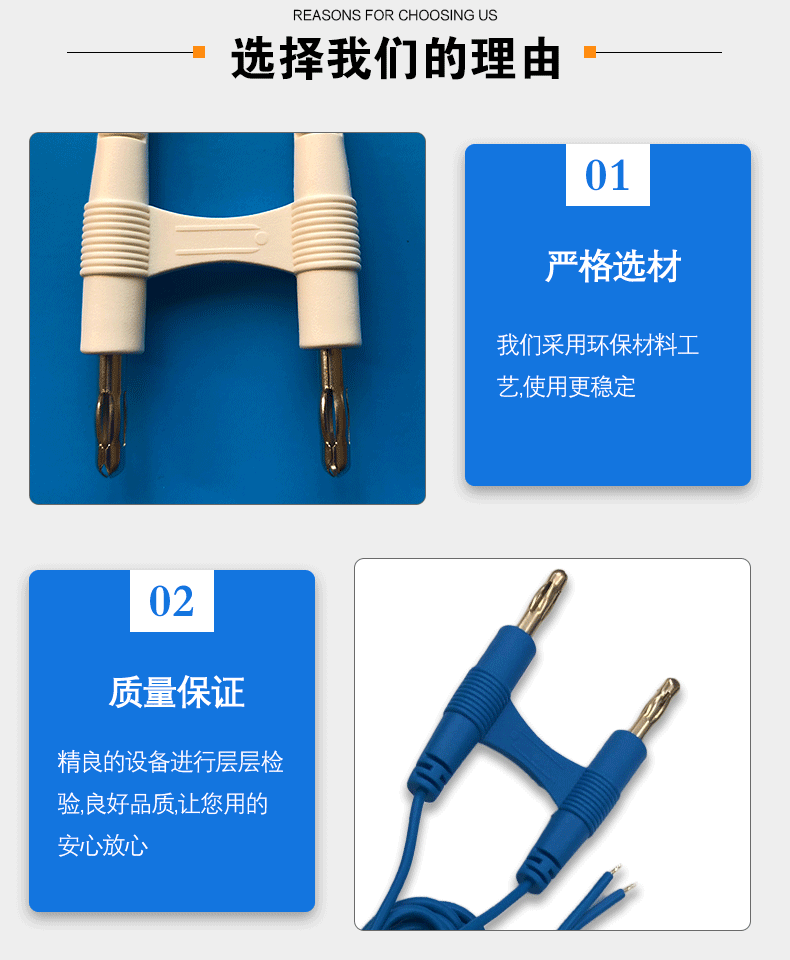 REASONS FOR CHOOSING US

选择我们的理由

01

严格选材

我们采用环保材料工艺,使用更稳定

02

质量保证

精良的设备进行层层检验,良好品质,让您用的安心放心